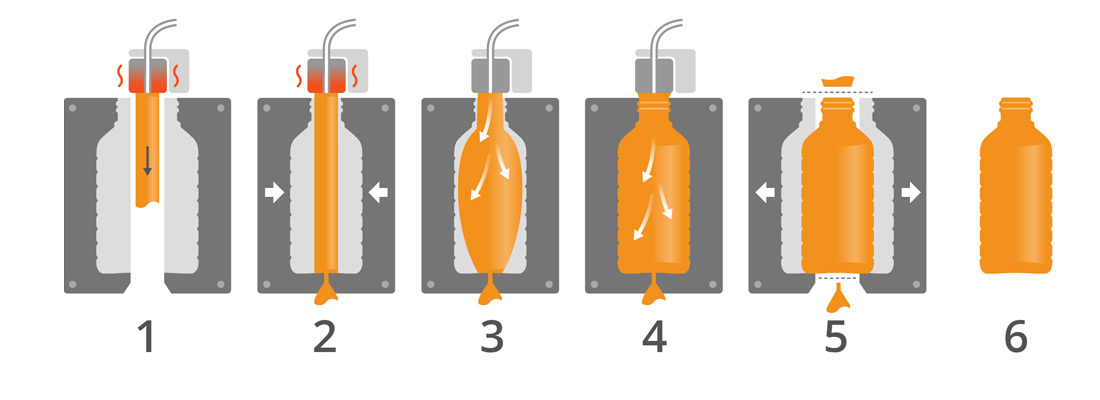 1 2 3 4 5 6